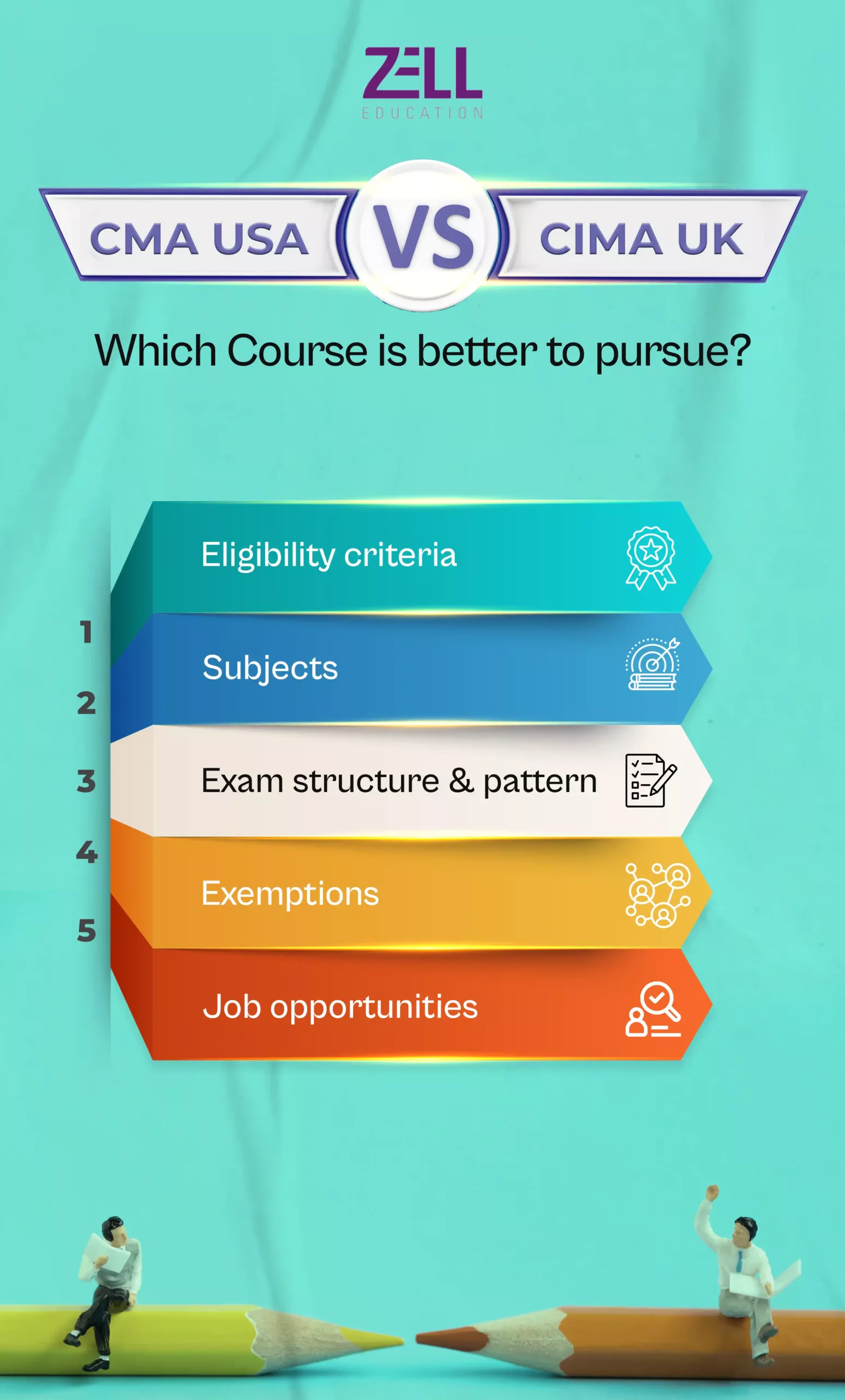 ZELL
EDUCATION

CMA USA VS CIMA UK

Which Course is better to pursue?

1 Eligibility criteria

2 Subjects

3 Exam structure & pattern

4 Exemptions

5 Job opportunities