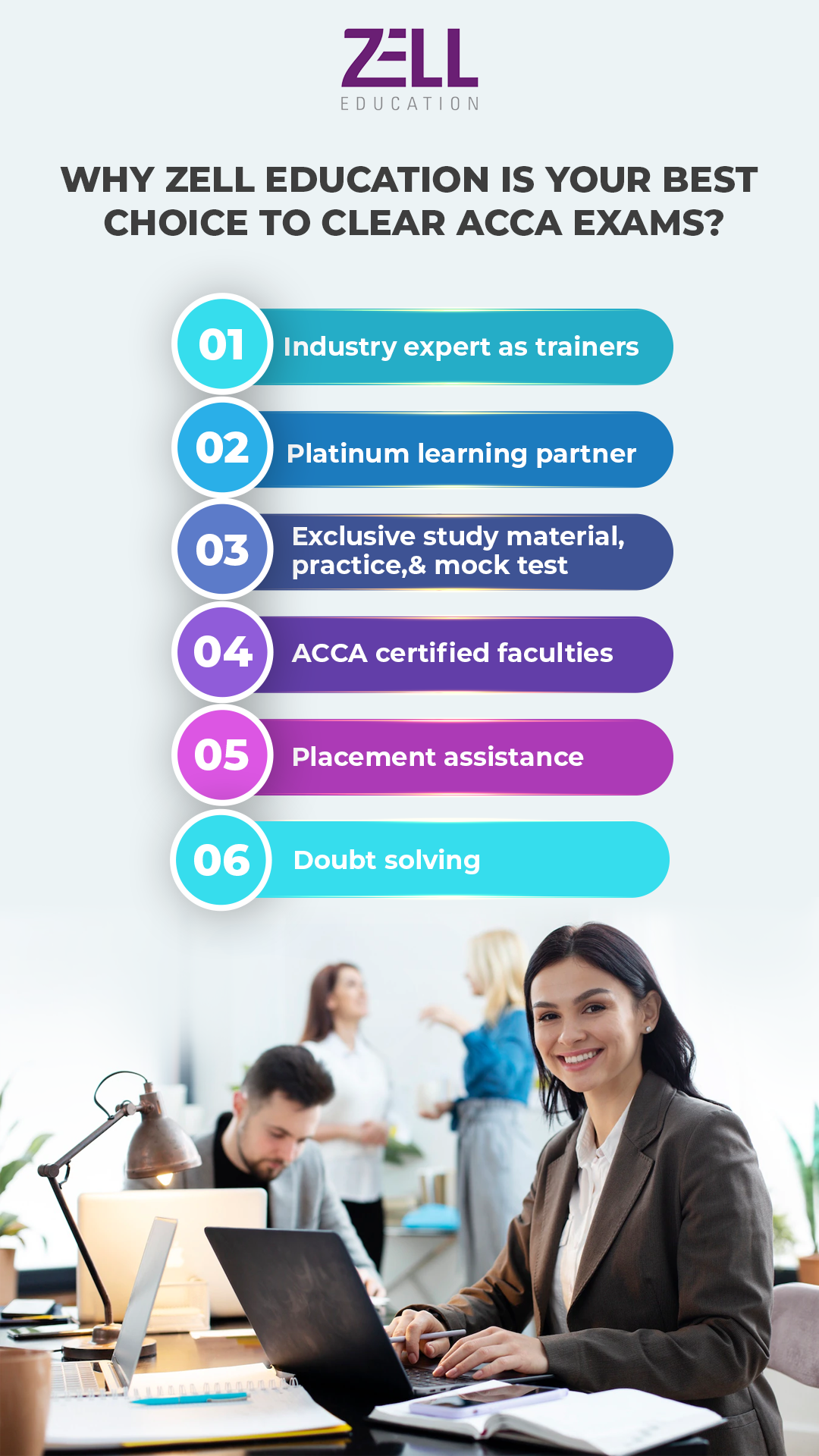 ZELL
EDUCATION

WHY ZELL EDUCATION IS YOUR BEST CHOICE TO CLEAR ACCA EXAMS?

01 Industry expert as trainers

02 Platinum learning partner

03 Exclusive study material, practice,& mock test

04 ACCA certified faculties

05 Placement assistance

06 Doubt solving