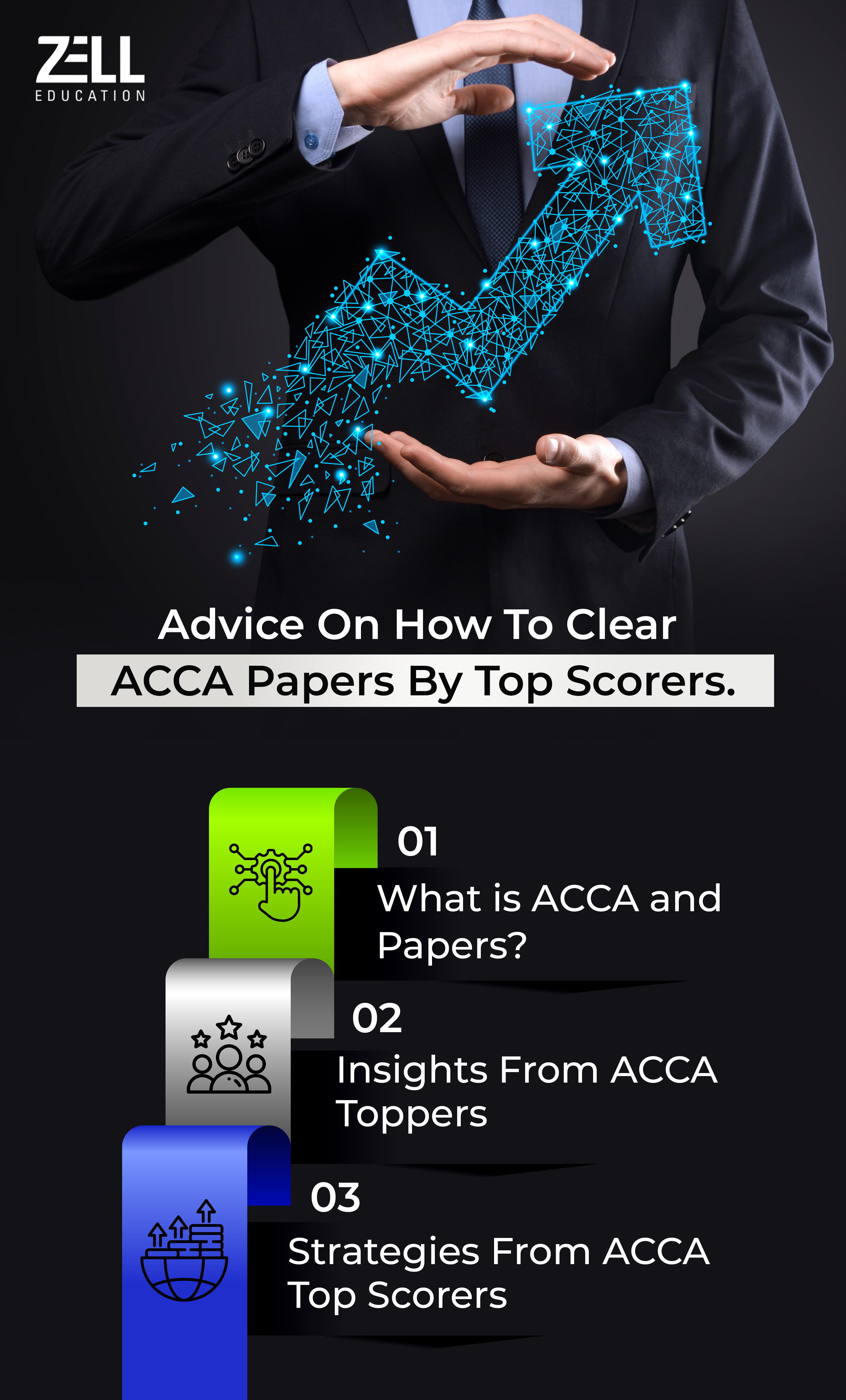 ZELL
EDUCATION

Advice On How To Clear
ACCA Papers By Top Scorers.

01
What is ACCA and Papers?

02
Insights From ACCA Toppers

03
Strategies From ACCA Top Scorers