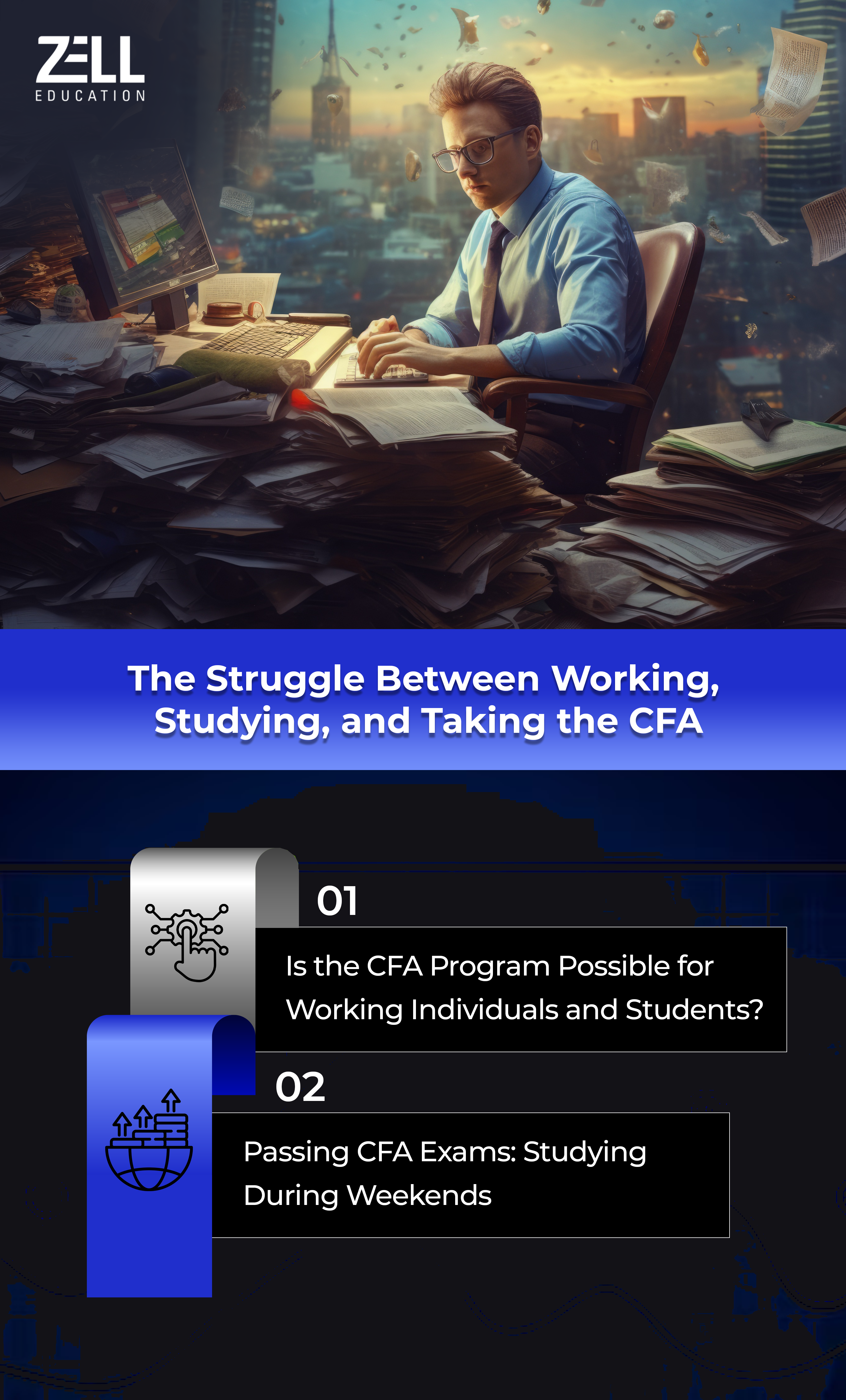 ZELL
EDUCATION

The Struggle Between Working, Studying, and Taking the CFA

01

Is the CFA Program Possible for Working Individuals and Students?

02

Passing CFA Exams: Studying During Weekends